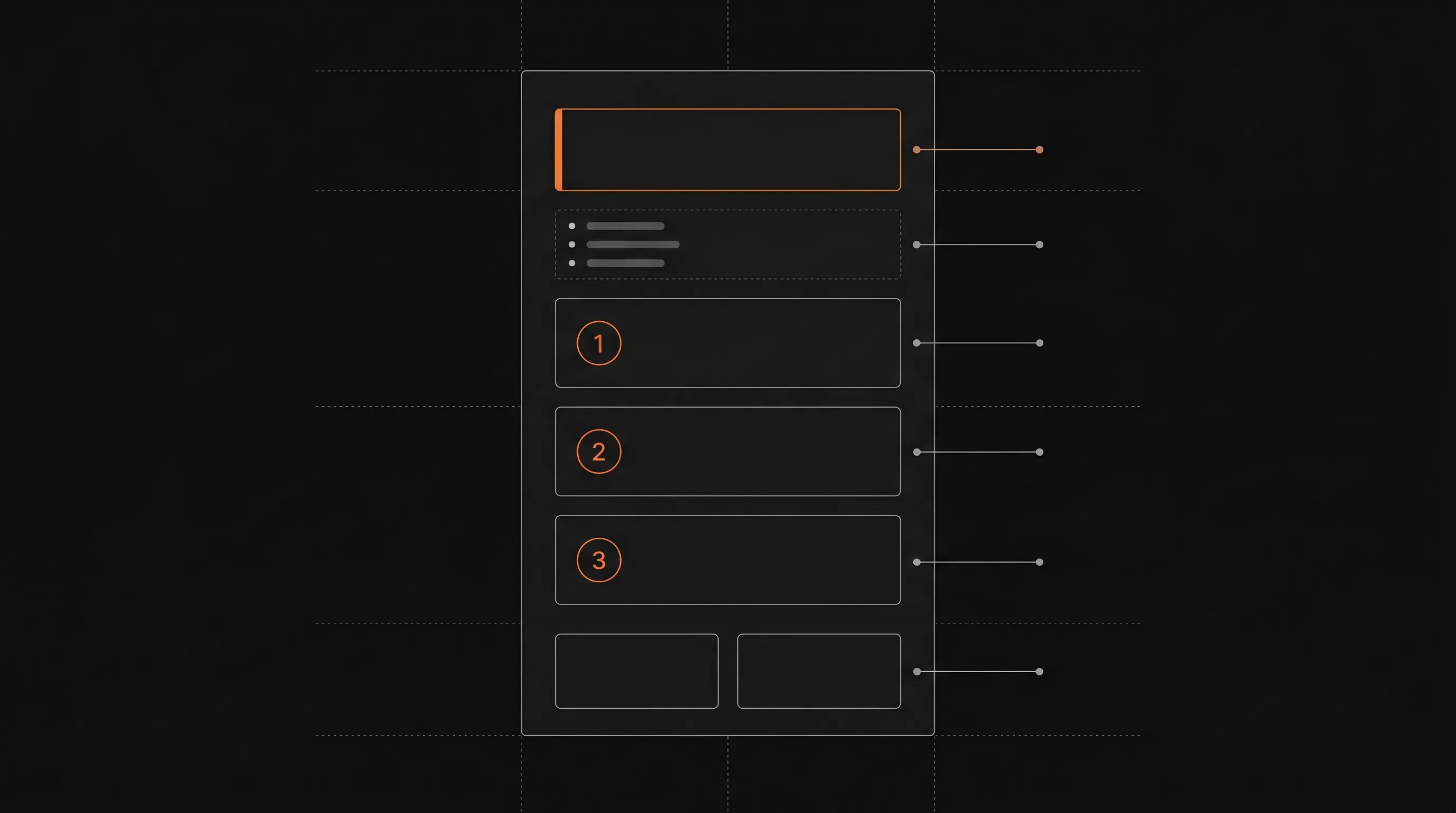 1

2

3